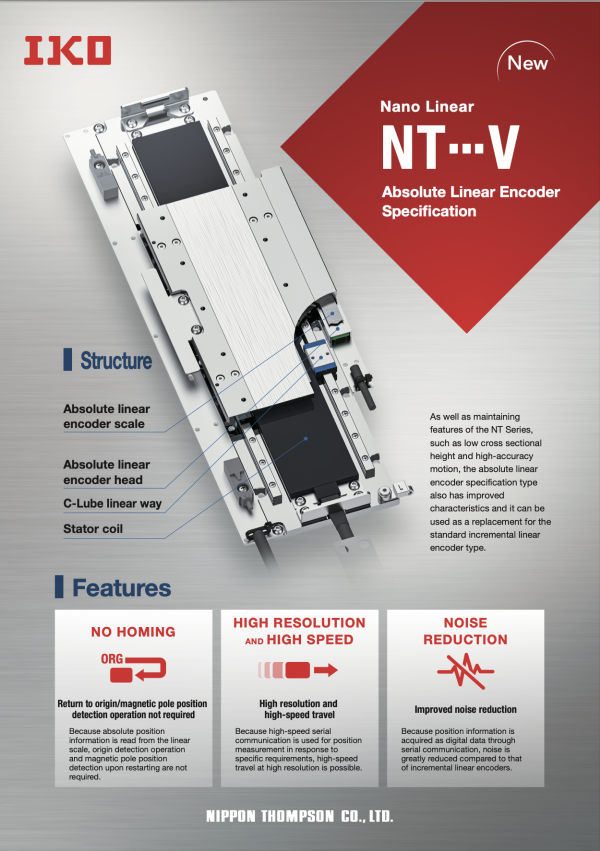 IKO

New

Nano Linear

NT···V

Absolute Linear Encoder Specification

Structure

Absolute linear encoder scale

Absolute linear encoder head

C-Lube linear way

Stator coil

As well as maintaining features of the NT Series, such as low cross sectional height and high-accuracy motion, the absolute linear encoder specification type also has improved characteristics and it can be used as a replacement for the standard incremental linear encoder type.

Features

NO HOMING

ORG

Return to origin/magnetic pole position detection operation not required

Because absolute position information is read from the linear scale, origin detection operation and magnetic pole position detection upon restarting are not required.

HIGH RESOLUTION AND HIGH SPEED

High resolution and high-speed travel

Because high-speed serial communication is used for position measurement in response to specific requirements, high-speed travel at high resolution is possible.

NOISE REDUCTION

Improved noise reduction

Because position information is acquired as digital data through serial communication, noise is greatly reduced compared to that of incremental linear encoders.

NIPPON THOMPSON CO., LTD.